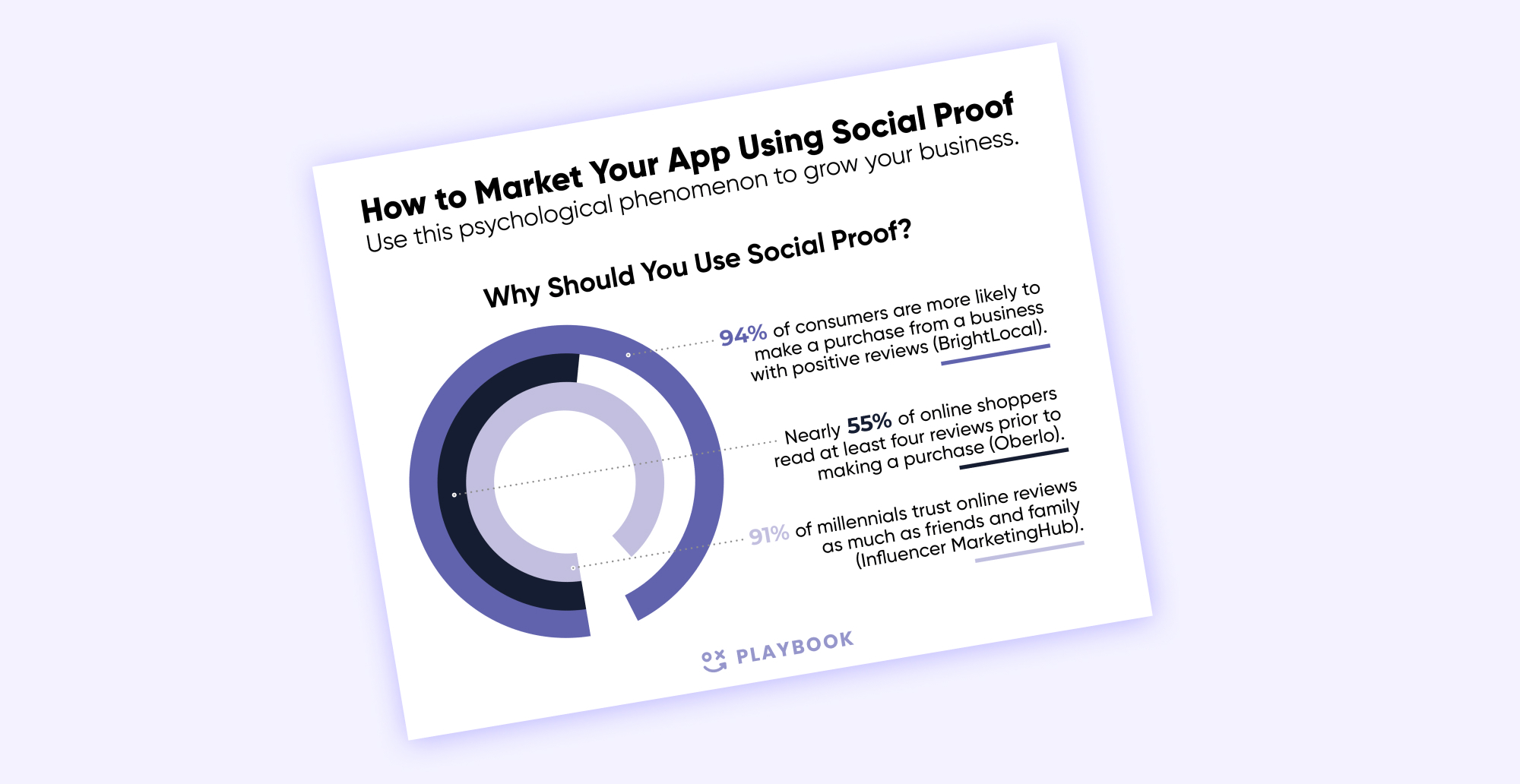 How to Market Your App Using Social Proof
Use this psychological phenomenon to grow your business.

Why Should You Use Social Proof?

94% of consumers are more likely to make a purchase from a business with positive reviews (BrightLocal).

Nearly 55% of online shoppers read at least four reviews prior to making a purchase (Oberlo).

91% of millennials trust online reviews as much as friends and family (Influencer MarketingHub).

PLAYBOOK